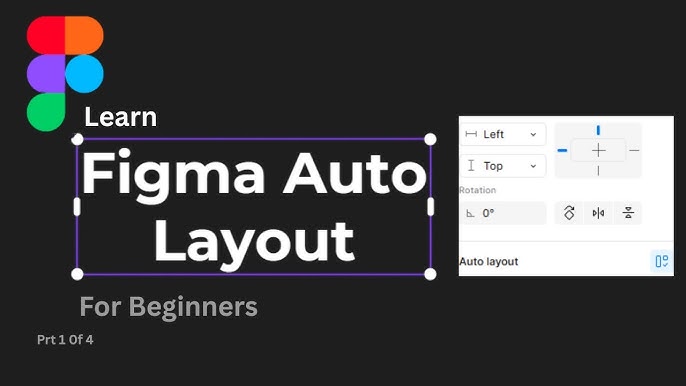 Learn

Figma Auto Layout

For Beginners

Prt 1 Of 4

Left

Top

Rotation

0°

Auto layout